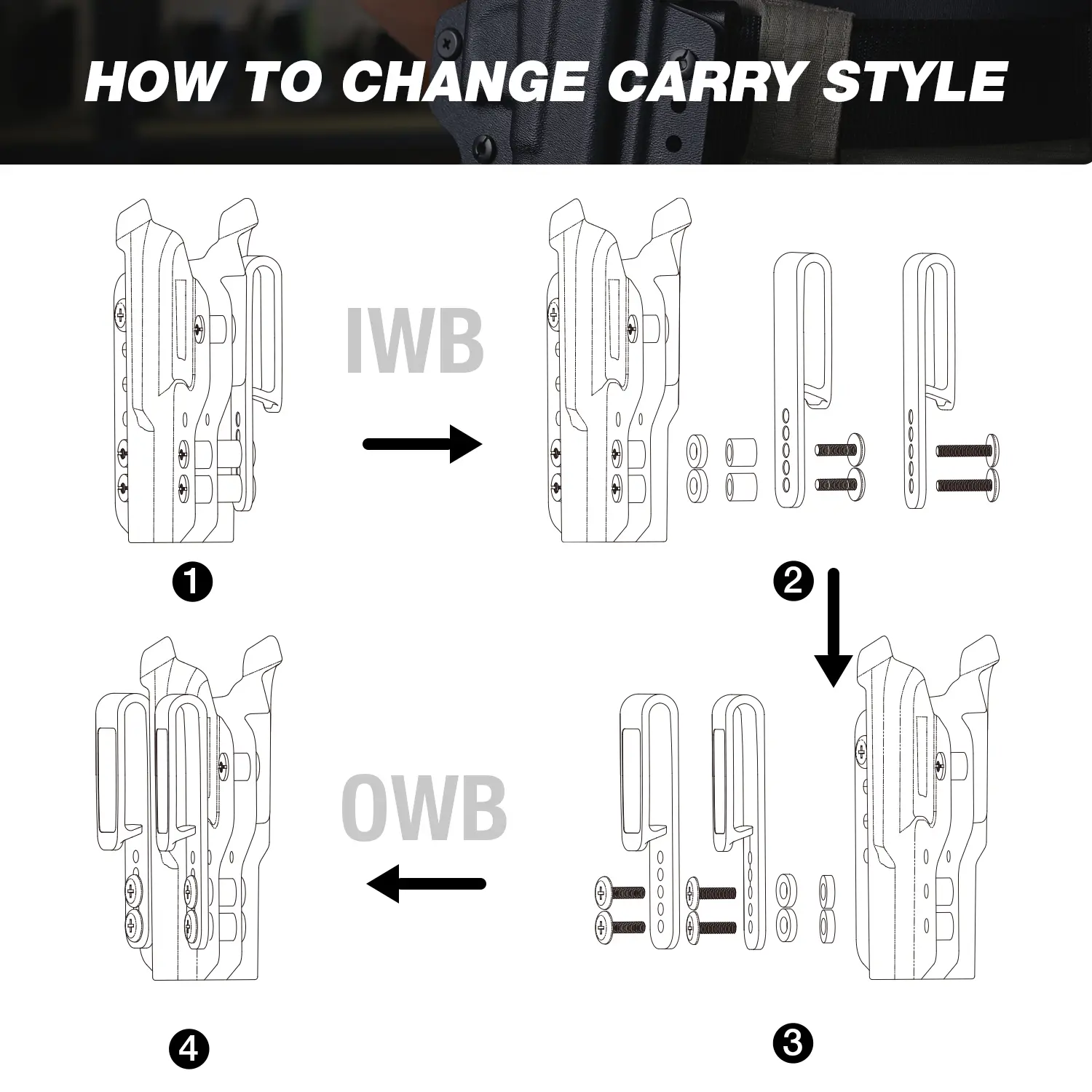 HOW TO CHANGE CARRY STYLE

IWB

1

2

OWB

4

3